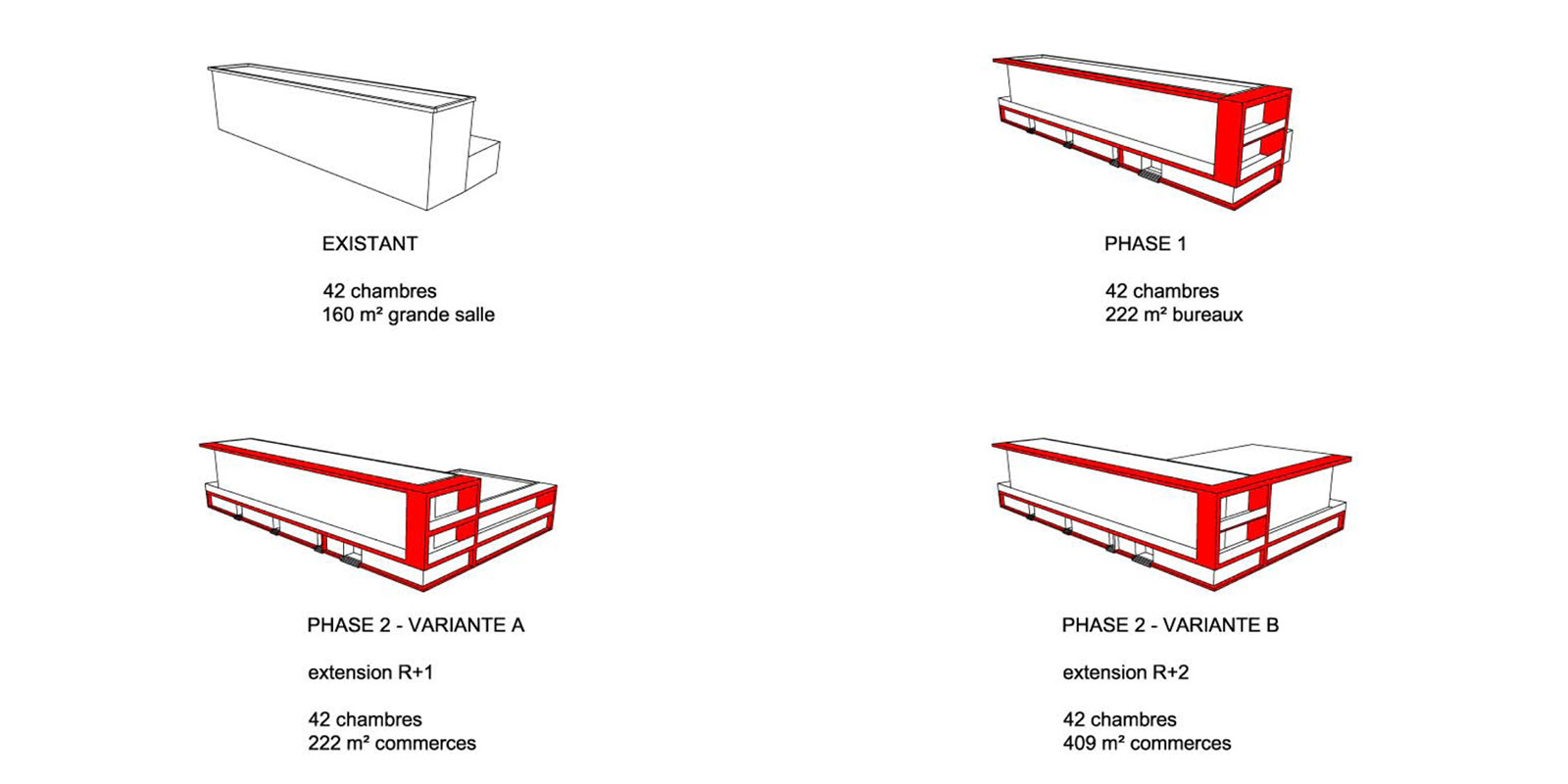 EXISTANT

42 chambres
160 m² grande salle

PHASE 1

42 chambres
222 m² bureaux

PHASE 2 - VARIANTE A

extension R+1

42 chambres
222 m² commerces

PHASE 2 - VARIANTE B

extension R+2

42 chambres
409 m² commerces